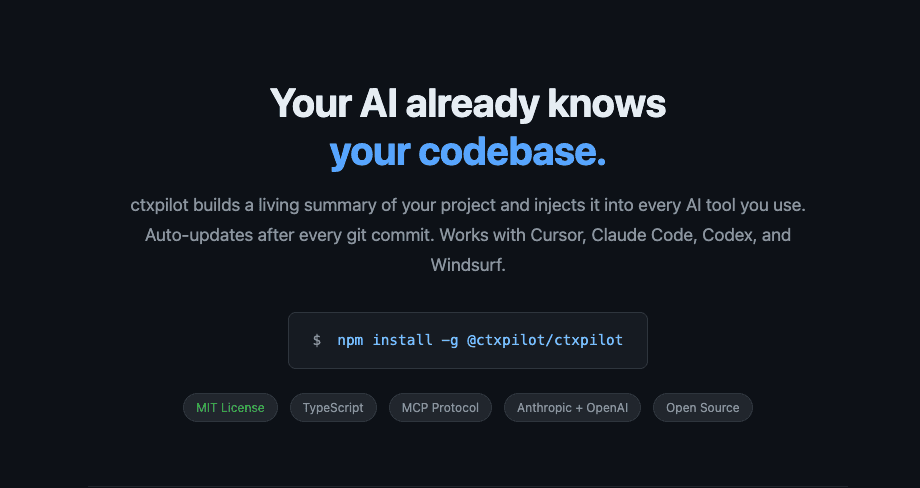 Your AI already knows
your codebase.

ctxpilot builds a living summary of your project and injects it into every AI tool you use. Auto-updates after every git commit. Works with Cursor, Claude Code, Codex, and Windsurf.

$ npm install -g @ctxpilot/ctxpilot

MIT License
TypeScript
MCP Protocol
Anthropic + OpenAI
Open Source