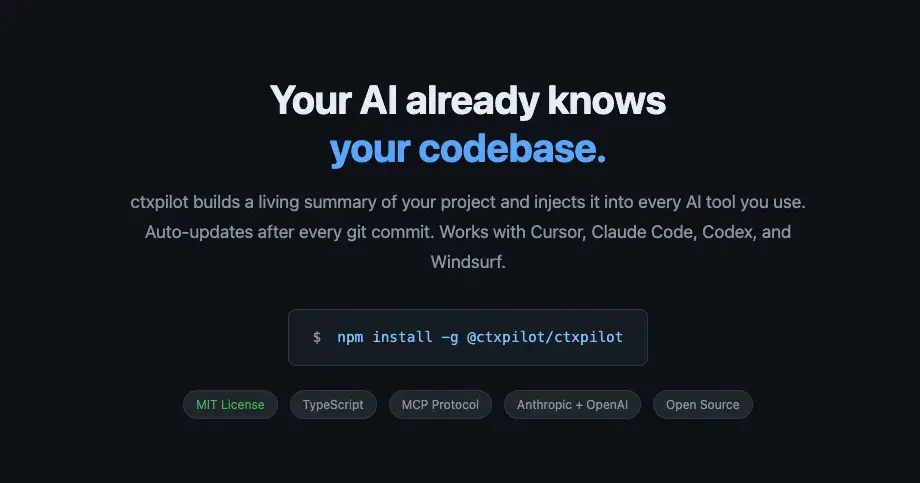 Your AI already knows
your codebase.

ctxpilot builds a living summary of your project and injects it into every AI tool you use. Auto-updates after every git commit. Works with Cursor, Claude Code, Codex, and Windsurf.

$ npm install -g @ctxpilot/ctxpilot

MIT License
TypeScript
MCP Protocol
Anthropic + OpenAI
Open Source