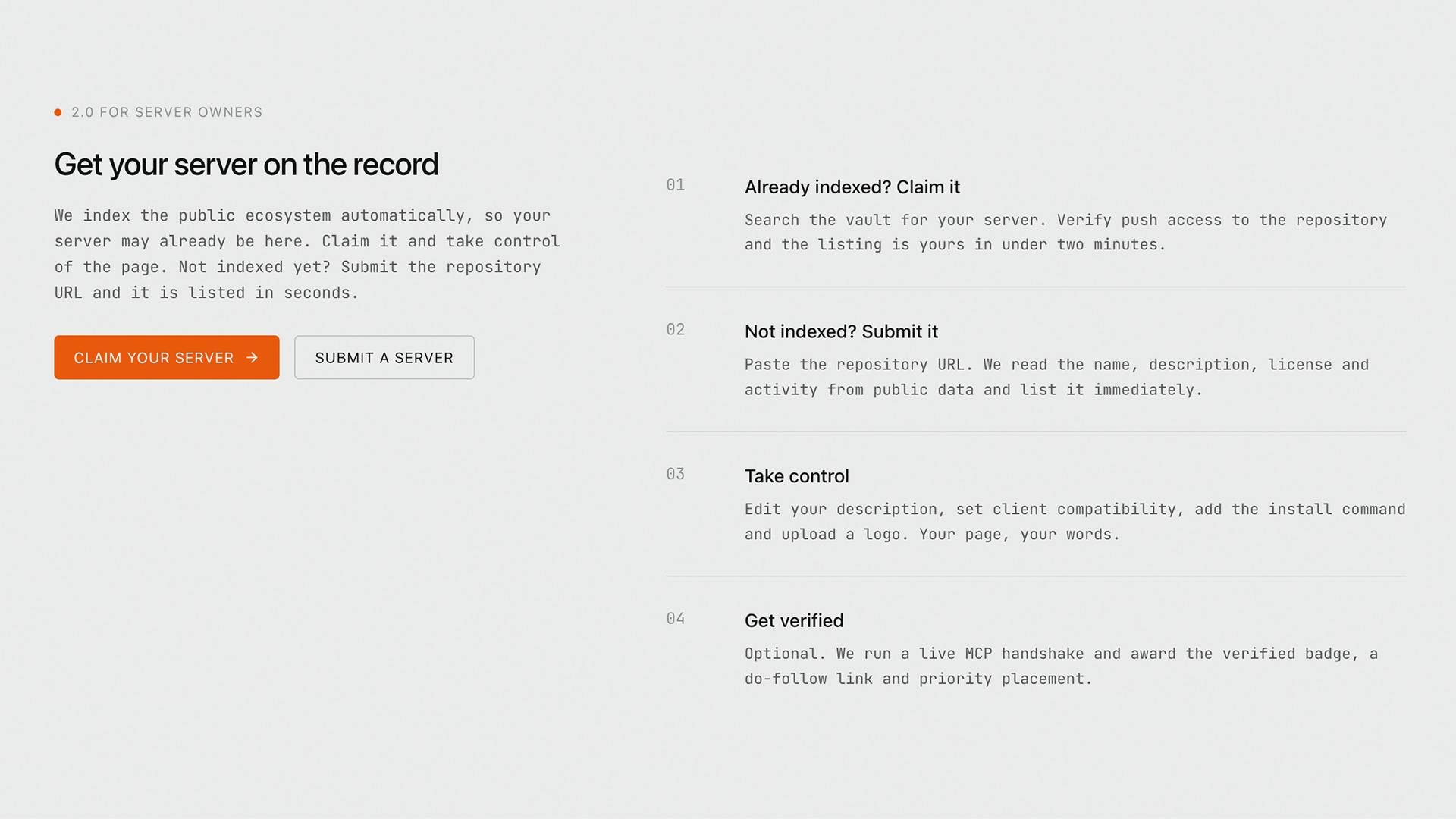 2.0 FOR SERVER OWNERS

Get your server on the record

We index the public ecosystem automatically, so your server may already be here. Claim it and take control of the page. Not indexed yet? Submit the repository URL and it is listed in seconds.

CLAIM YOUR SERVER →

SUBMIT A SERVER

01

Already indexed? Claim it

Search the vault for your server. Verify push access to the repository and the listing is yours in under two minutes.

02

Not indexed? Submit it

Paste the repository URL. We read the name, description, license and activity from public data and list it immediately.

03

Take control

Edit your description, set client compatibility, add the install command and upload a logo. Your page, your words.

04

Get verified

Optional. We run a live MCP handshake and award the verified badge, a do-follow link and priority placement.