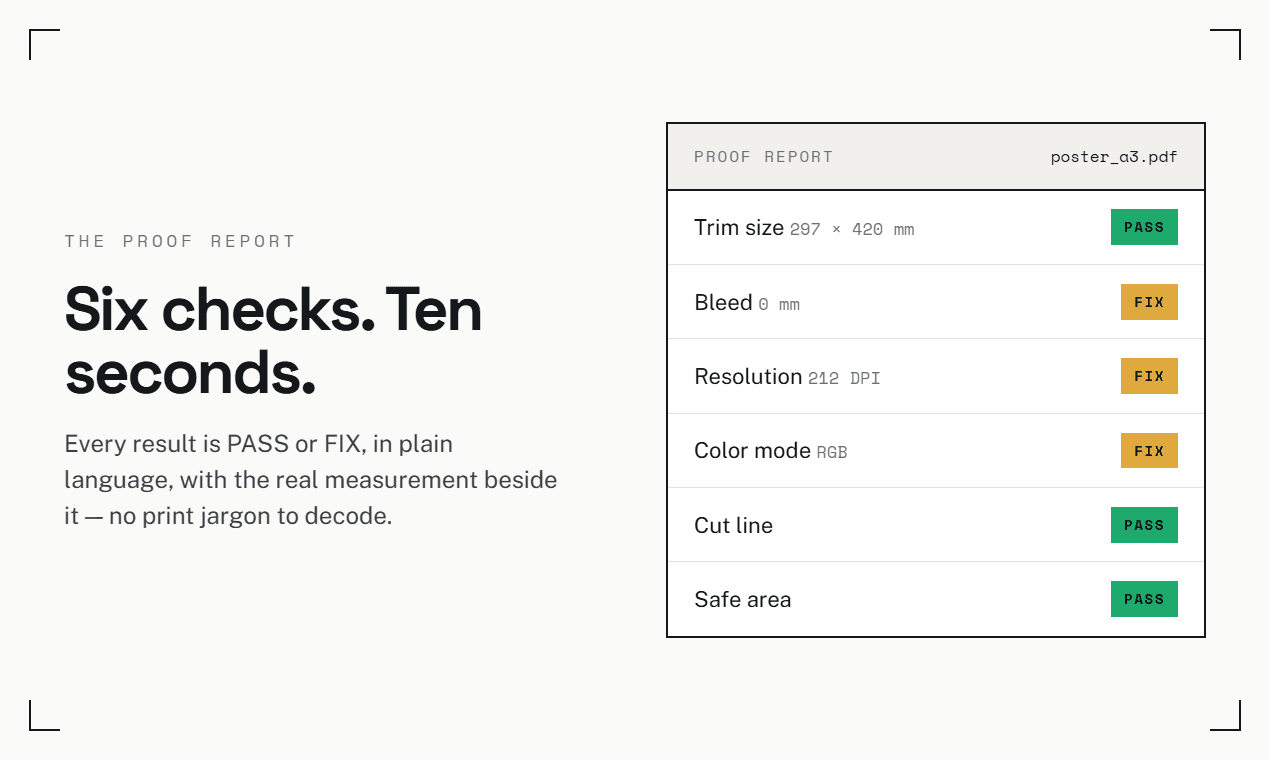 THE PROOF REPORT

Six checks. Ten seconds.

Every result is PASS or FIX, in plain language, with the real measurement beside it — no print jargon to decode.

PROOF REPORT poster_a3.pdf

Trim size 297 × 420 mm PASS

Bleed 0 mm FIX

Resolution 212 DPI FIX

Color mode RGB FIX

Cut line PASS

Safe area PASS